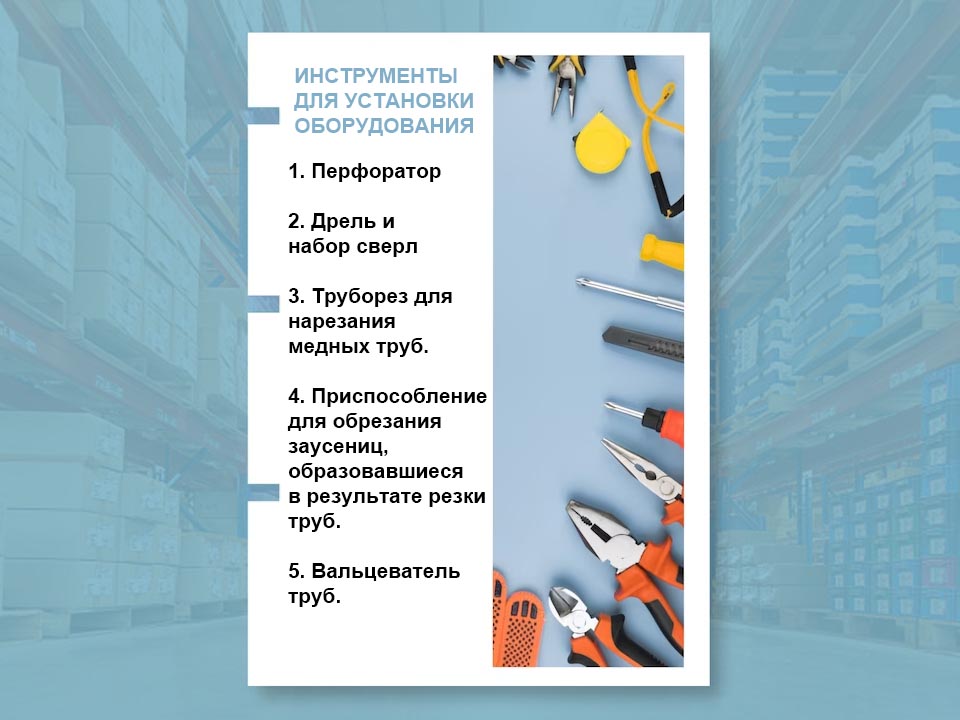 ИНСТРУМЕНТЫ ДЛЯ УСТАНОВКИ ОБОРУДОВАНИЯ

1. Перфоратор

2. Дрель и набор сверл

3. Труборез для нарезания медных труб.

4. Приспособление для обрезания заусениц, образовавшиеся в результате резки труб.

5. Вальцеватель труб.