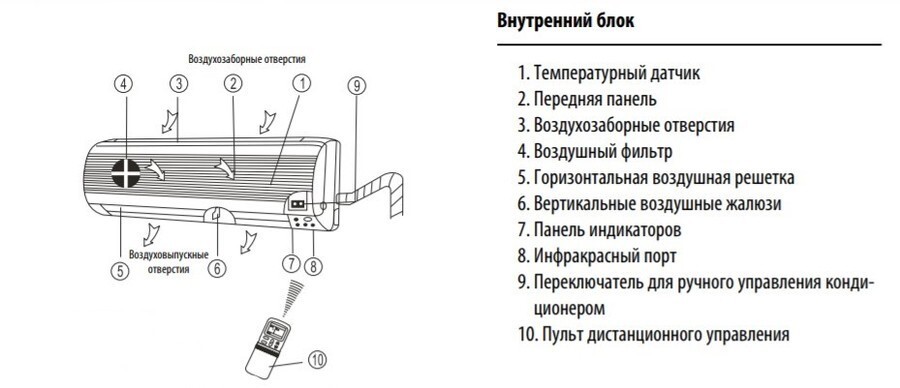 Воздухозаборные отверстия

4
3
2
1
9

Воздуховыпускные отверстия
5
6
7
8
10

Внутренний блок

1. Температурный датчик
2. Передняя панель
3. Воздухозаборные отверстия
4. Воздушный фильтр
5. Горизонтальная воздушная решетка
6. Вертикальные воздушные жалюзи
7. Панель индикаторов
8. Инфракрасный порт
9. Переключатель для ручного управления кондиционером
10. Пульт дистанционного управления