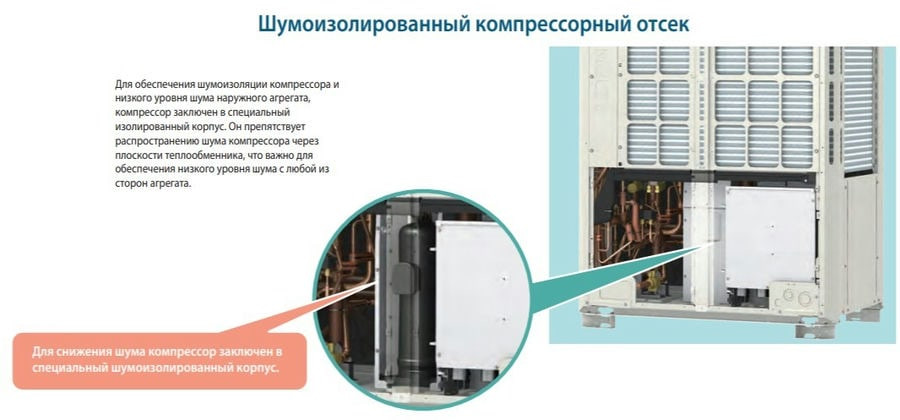 Шумоизолированный компрессорный отсек

Для обеспечения шумоизоляции компрессора и низкого уровня шума наружного агрегата, компрессор заключен в специальный изолированный корпус. Он препятствует распространению шума компрессора через плоскости теплообменника, что важно для обеспечения низкого уровня шума с любой из сторон агрегата.

Для снижения шума компрессор заключен в специальный шумоизолированный корпус.