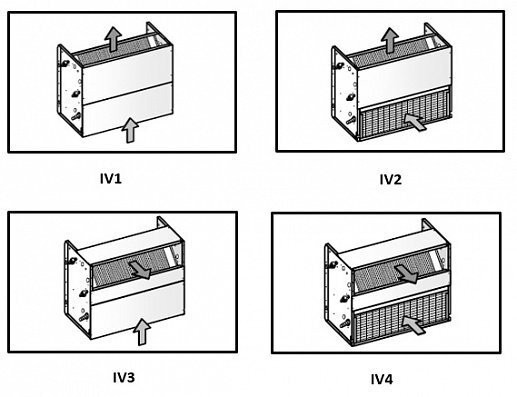 IV1

IV2

IV3

IV4