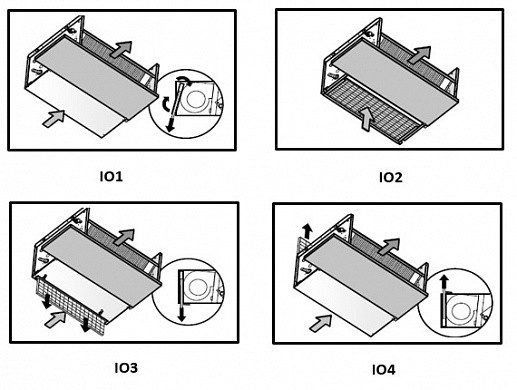 IO1

IO2

IO3

IO4