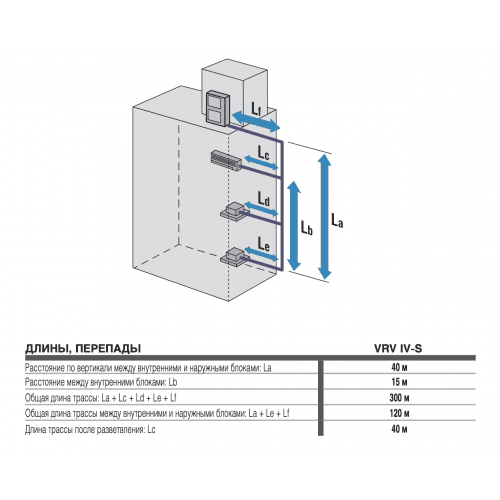 $L_f$

$L_c$

$L_d$

$L_e$

$L_b$

$L_a$

| ДЛИНЫ, ПЕРЕПАДЫ | VRV IV-S |
|---|---|
| Расстояние по вертикали между внутренними и наружными блоками: La | 40 м |
| Расстояние между внутренними блоками: Lb | 15 м |
| Общая длина трассы: La + Lc + Ld + Le + Lf | 300 м |
| Общая длина трассы между внутренними и наружными блоками: La + Le + Lf | 120 м |
| Длина трассы после разветвления: Lc | 40 м |